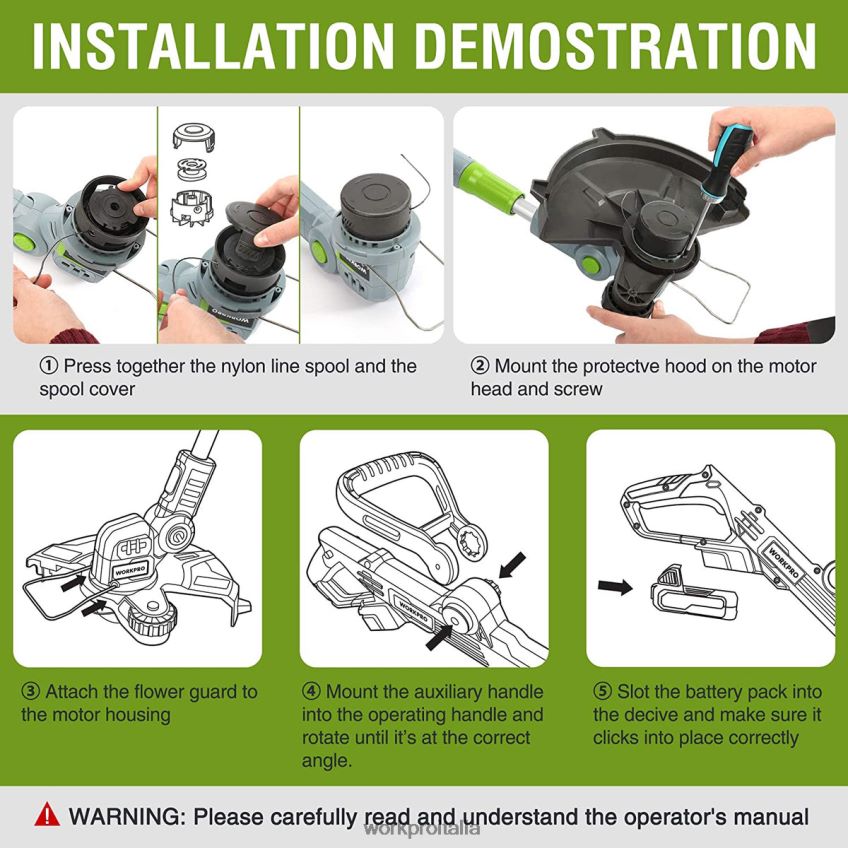 INSTALLATION DEMOSTRATION

WORKPRO

① Press together the nylon line spool and the spool cover

② Mount the protectve hood on the motor head and screw

WORKPRO

WORKPRO

WORKPRO

③ Attach the flower guard to the motor housing

④ Mount the auxiliary handle into the operating handle and rotate until it's at the correct angle.

⑤ Slot the battery pack into the decive and make sure it clicks into place correctly

WARNING: Please carefully read and understand the operator's manual

workproitalia